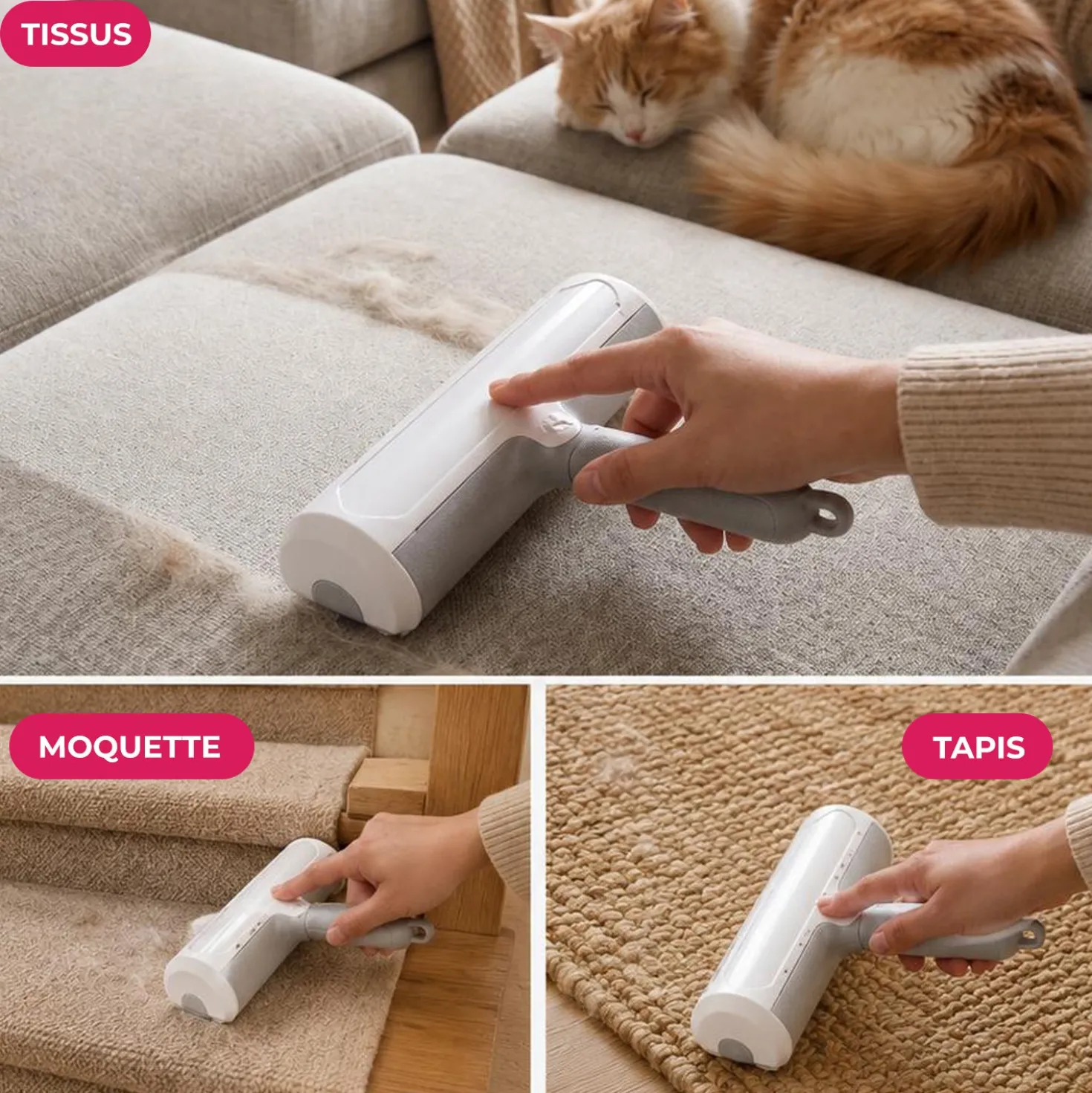 TISSUS

MOQUETTE

TAPIS